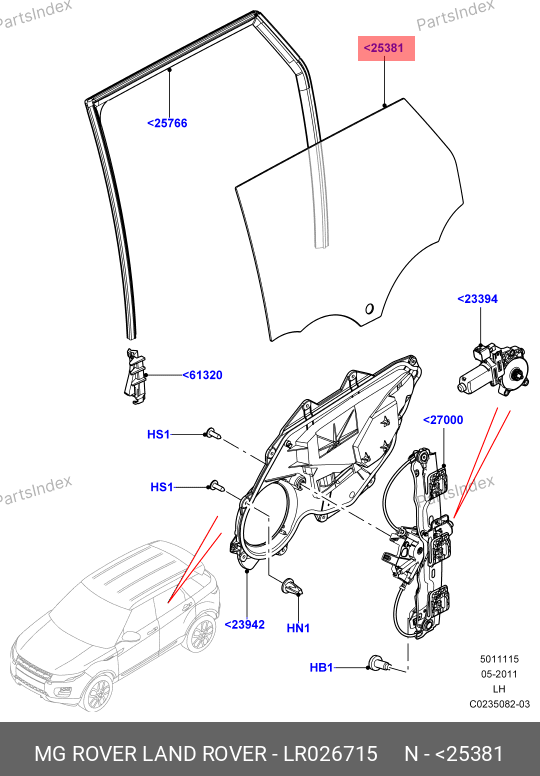 PartsIndex
PartsIndex
<25381
<25766
<23394
<61320
<27000
HS1
HS1
PartsIndex
PartsIndex
<23942
HN1
HB1
5011115
05-2011
LH
C0235082-03
MG ROVER LAND ROVER - LR026715 N - <25381