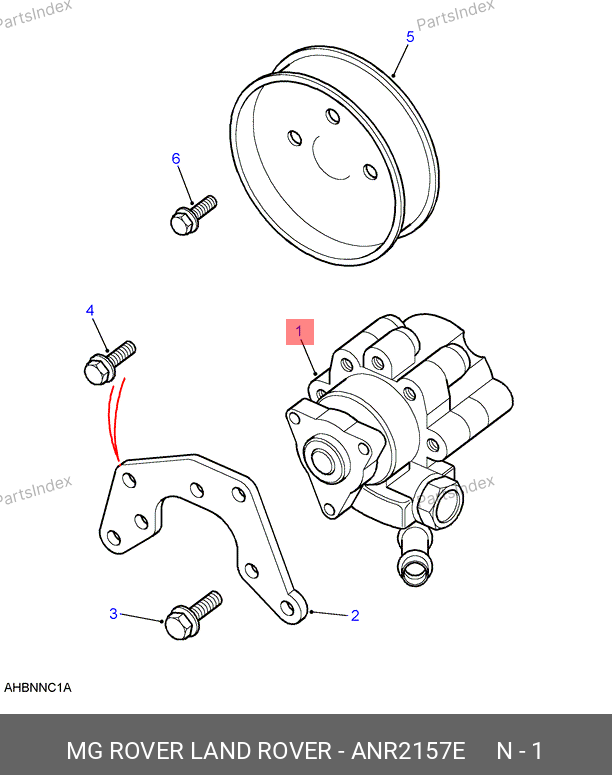 PartsIndex
PartsIndex
5
6
4
1
PartsIndex
PartsIndex
3
2
AHBNNC1A
MG ROVER LAND ROVER - ANR2157E N - 1