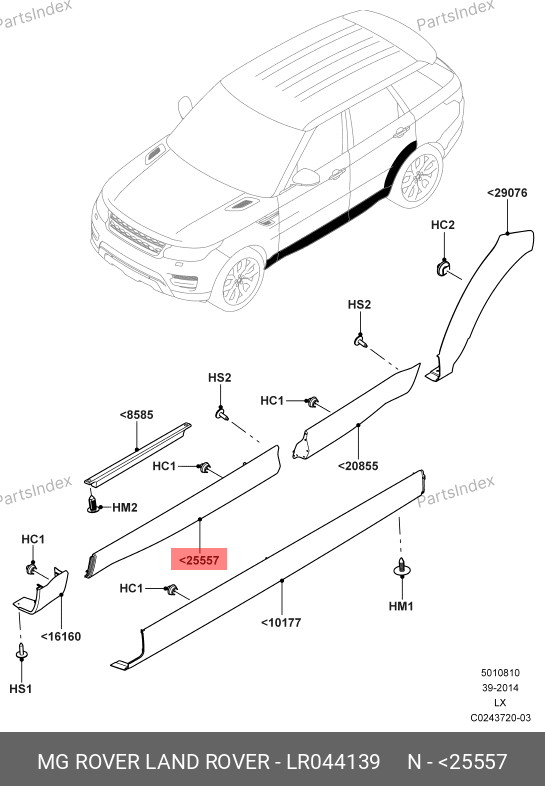 PartsIndex
PartsIndex

<29076
HC2
HS2
HS2
HC1
<8585
HC1
<20855
PartsIndex
PartsIndex
HM2
HC1
<25557
HC1
HM1
<16160
<10177
HS1

5010810
39-2014
LX
C0243720-03

MG ROVER LAND ROVER - LR044139 N - <25557