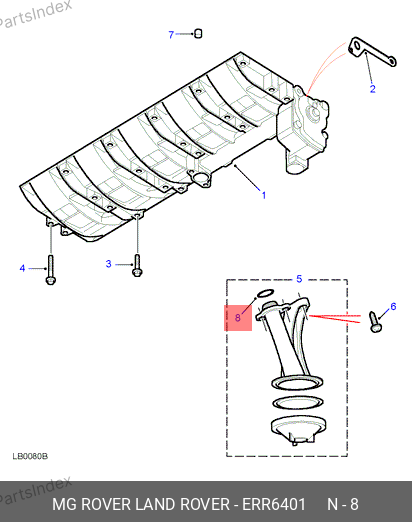 PartsIndex

7

2

1

4

3

5

8

6

LB0080B

PartsIndex

MG ROVER LAND ROVER - ERR6401 N - 8