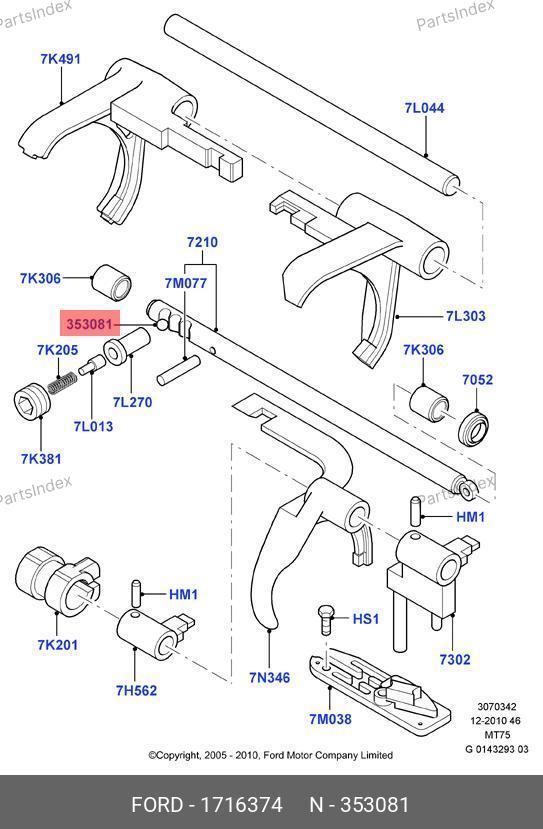 PartsIndex

PartsIndex

7K491

7L044

7210

7K306

7M077

353081

7L303

7K205

7K306

7052

7L270

7L013

7K381

PartsIndex

PartsIndex

HM1

HM1

HS1

7K201

7H562

7N346

7302

7M038

3070342
12-2010 46
MT75
G 0143293 03

©Copyright, 2005 - 2010, Ford Motor Company Limited

FORD - 1716374 N - 353081