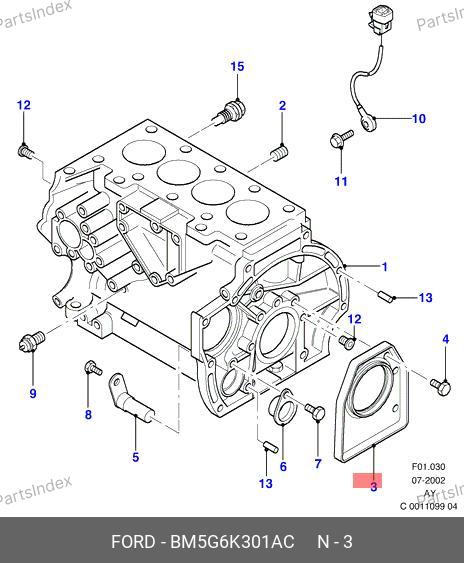 PartsIndex
PartsIn
15
12
2
10
11
1
13
12
4
9
8
5
6
7
13
3
F01.030
07-2002
AY
C 0011099 04
PartsIndex
PartsIn
FORD - BM5G6K301AC N - 3