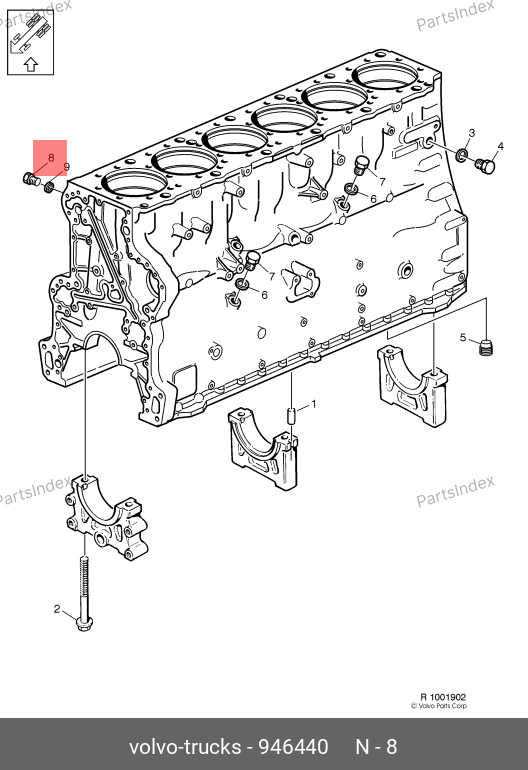 PartsIndex

PartsIndex

8
9
3
4
7
6
7
6
5
1

PartsIndex

PartsIndex

2

R 1001902
© Volvo Parts Corp

volvo-trucks - 946440 N - 8