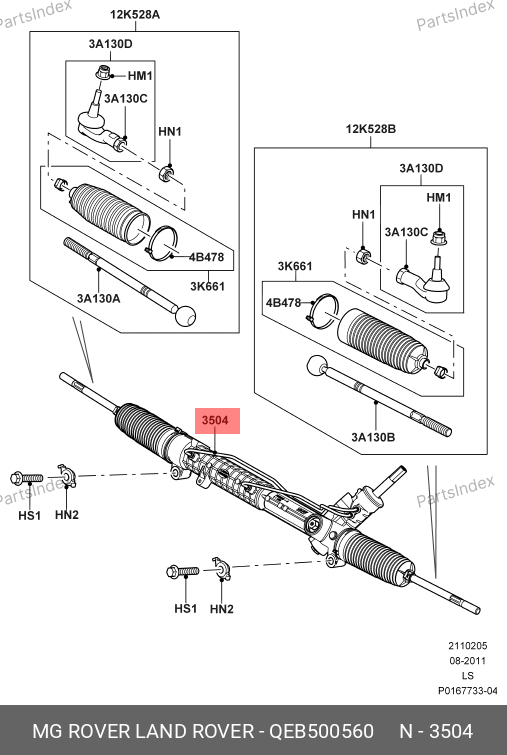 PartsIndex

PartsIndex

12K528A

3A130D

HM1

3A130C

HN1

4B478

3K661

3A130A

12K528B

3A130D

HM1

HN1

3A130C

3K661

4B478

3A130B

3504

PartsIndex

PartsIndex

HS1

HN2

HS1

HN2

2110205
08-2011
LS
P0167733-04

MG ROVER LAND ROVER - QEB500560 N - 3504