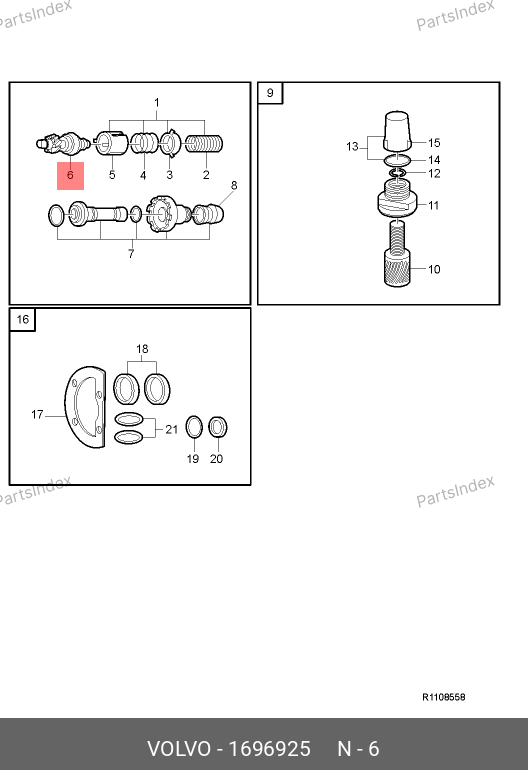 PartsIndex
PartsIndex

1
6 5 4 3 2
8
7

9
13
15
14
12
11
10

16
18
17
21
19 20

PartsIndex
PartsIndex

R1108558

VOLVO - 1696925 N - 6