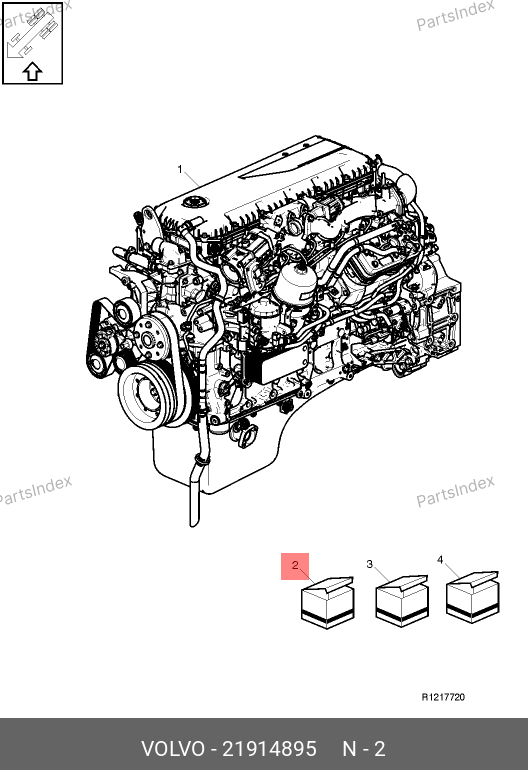 PartsIndex
PartsIndex
1
PartsIndex
PartsIndex
2
3
4
R1217720
VOLVO - 21914895 N - 2