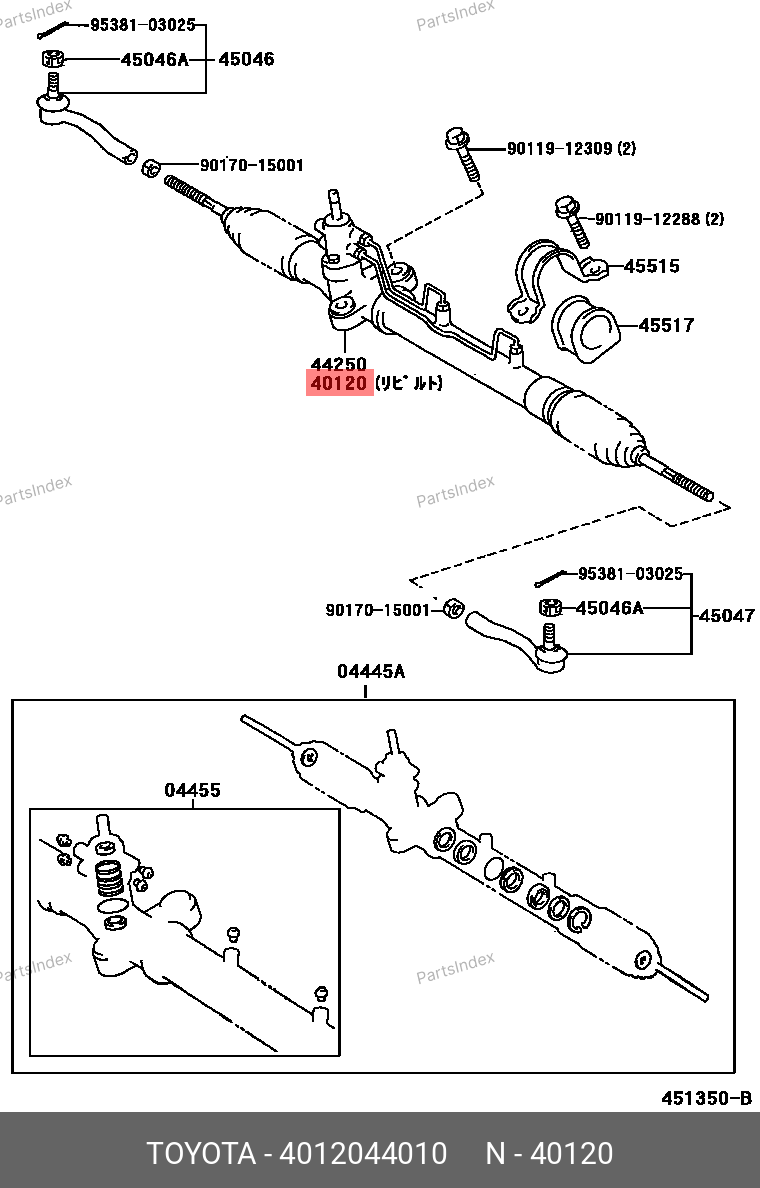 PartsIndex

95381-03025
45046A
45046
90170-15001
90119-12309 (2)
90119-12288 (2)
45515
45517
44250
40120 (リビルト)

PartsIndex
PartsIndex

95381-03025
90170-15001
45046A
45047

04445A
04455

PartsIndex
PartsIndex

451350-B

TOYOTA - 4012044010 N - 40120