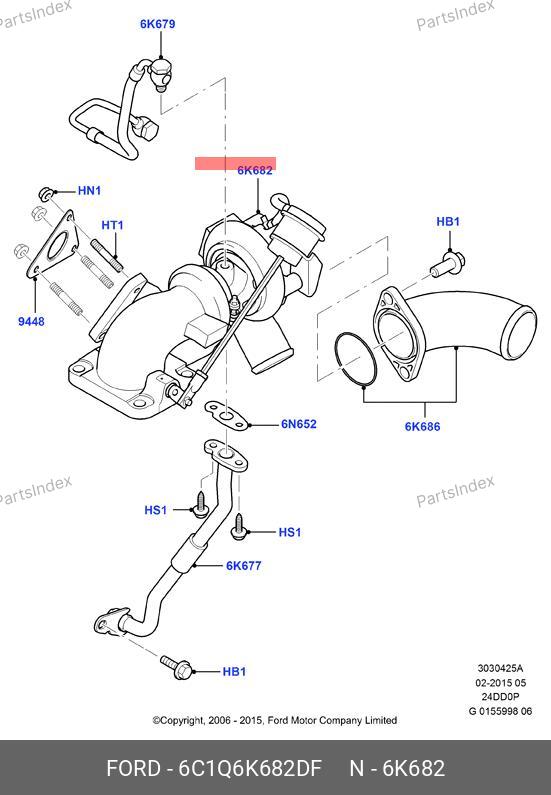 PartsIndex
PartsIndex
6K679
6K682
HN1
HT1
HB1
9448
6N652
6K686
PartsIndex
PartsIndex
HS1
HS1
6K677
HB1
3030425A
02-2015 05
24DD0P
G 0155998 06
©Copyright, 2006 - 2015, Ford Motor Company Limited
FORD - 6C1Q6K682DF N - 6K682