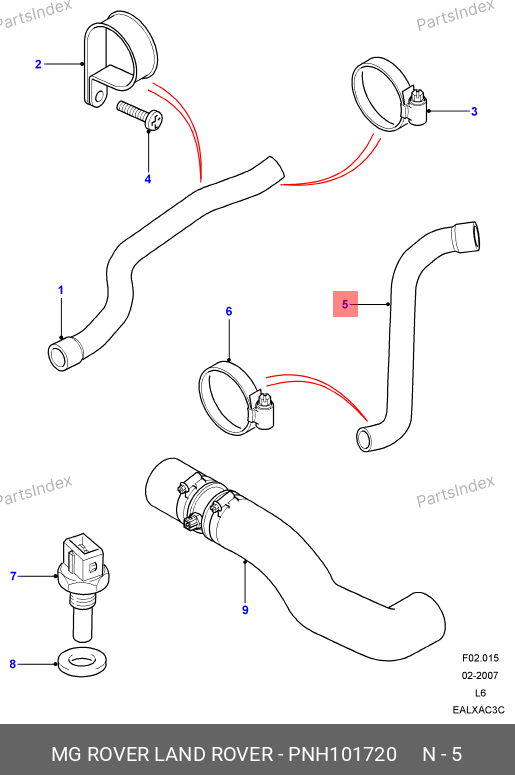 PartsIndex
PartsIndex
2
3
4
1
5
6
PartsIndex
PartsIndex
7
9
8
F02.015
02-2007
L6
EALXAC3C
MG ROVER LAND ROVER - PNH101720 N - 5