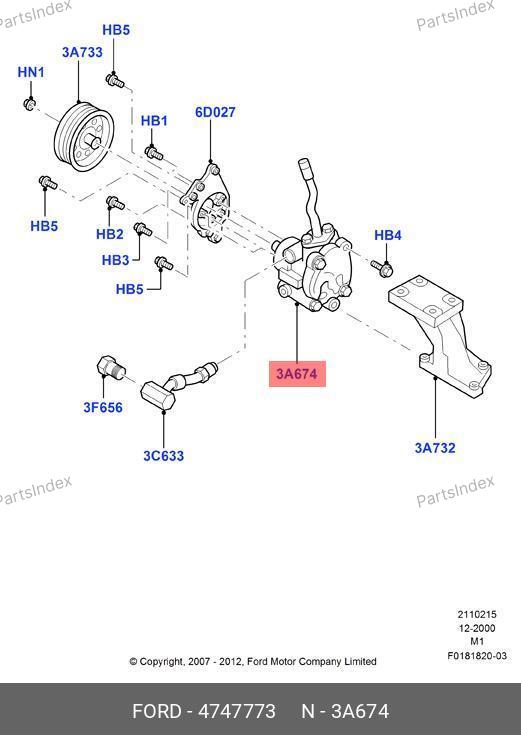 PartsIndex
PartsIndex

HB5
3A733
HN1
HB1
6D027
HB5
HB2
HB3
HB5
HB4
3A674
3F656
3C633
3A732

PartsIndex
PartsIndex

2110215
12-2000
M1
F0181820-03

© Copyright, 2007 - 2012, Ford Motor Company Limited

FORD - 4747773 N - 3A674