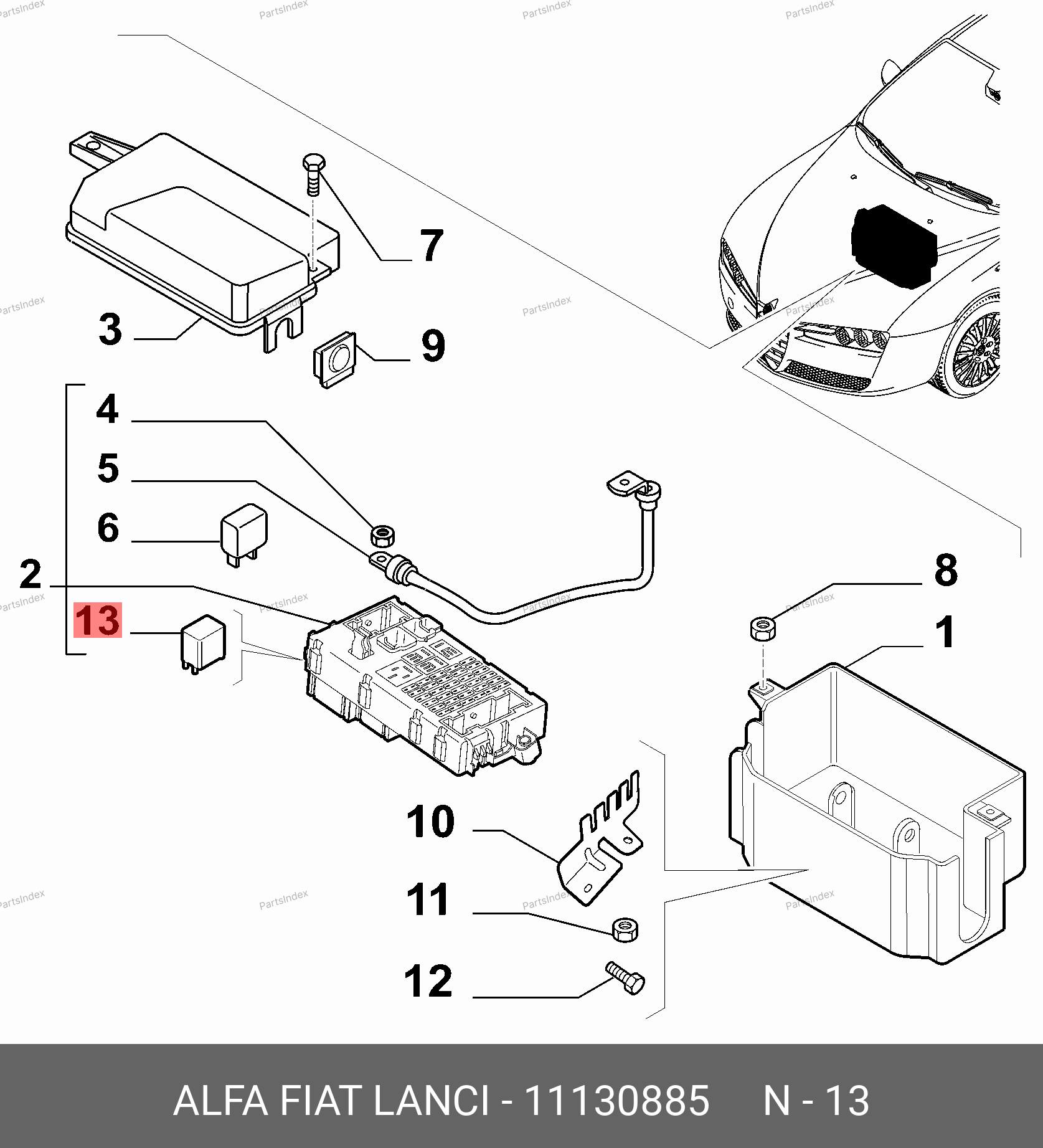 PartsIndex

7

3

9

4

5

6

2

13

8

1

10

11

12

ALFA FIAT LANCI - 11130885 N - 13