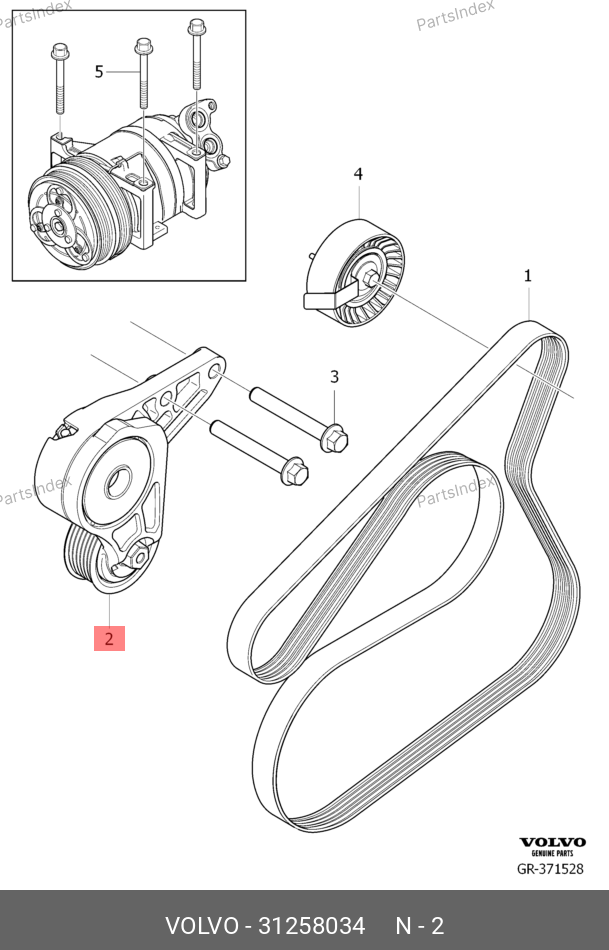 PartsIndex

5

4

1

3

PartsIndex

PartsIndex

2

VOLVO
GENUINE PARTS
GR-371528

VOLVO - 31258034 N - 2