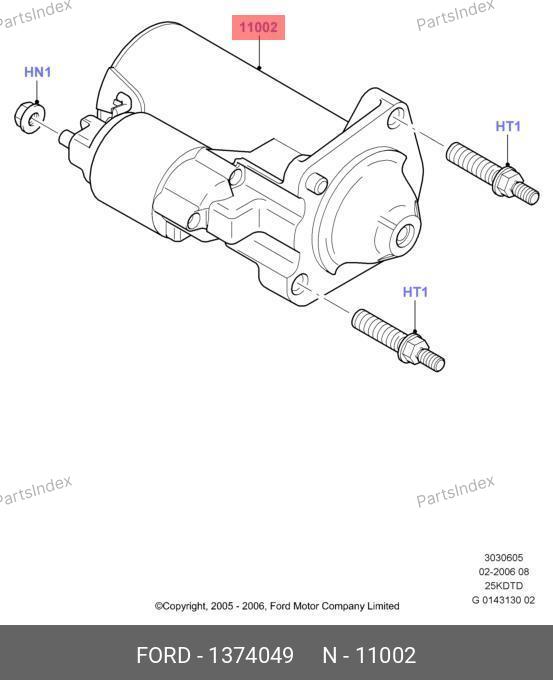 PartsIndex

PartsIndex

11002

HN1

HT1

HT1

PartsIndex

PartsIndex

3030605
02-2006 08
25KDTD
G 0143130 02

©Copyright, 2005 - 2006, Ford Motor Company Limited

FORD - 1374049 N - 11002