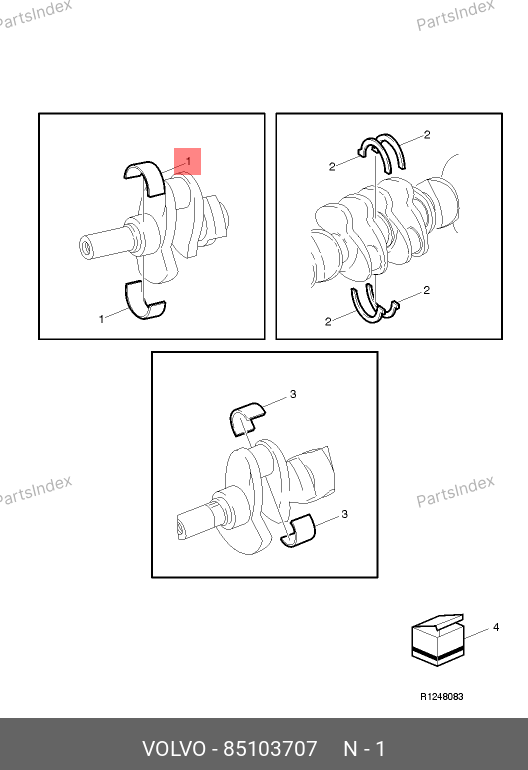 PartsIndex
PartsIndex

1
1

2
2
2
2

3
3

PartsIndex
PartsIndex

4

R1248083

VOLVO - 85103707 N - 1