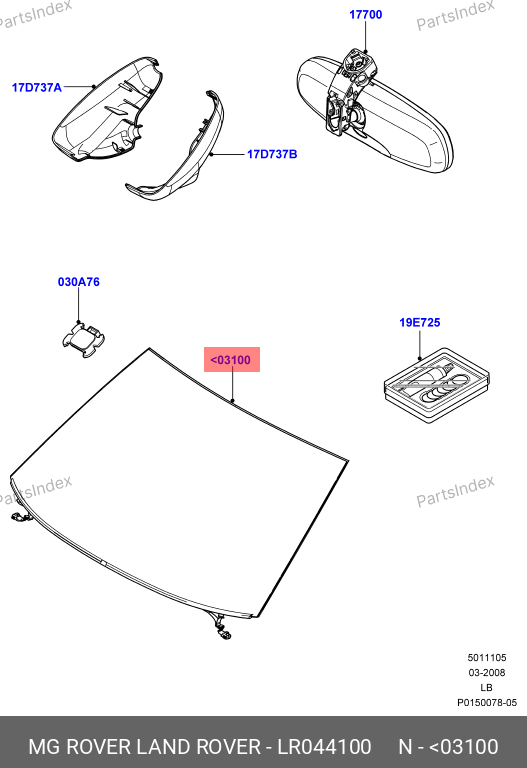 PartsIndex
PartsIndex
17700
17D737A
17D737B
030A76
19E725
<03100
PartsIndex
PartsIndex
5011105
03-2008
LB
P0150078-05
MG ROVER LAND ROVER - LR044100 N - <03100