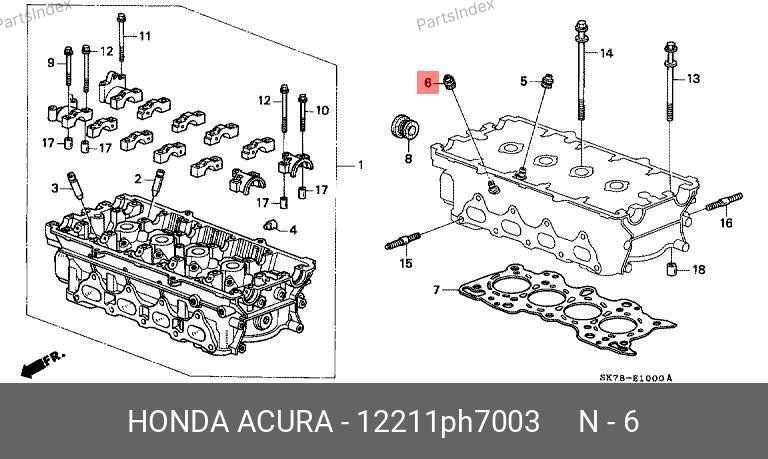 PartsIndex

PartsIndex

11
9
12
12
10
17
17
1
3
2
17
17
4
FR.
6
5
14
13
8
16
15
18
7
SK78-E1000A

HONDA ACURA - 12211ph7003 N - 6