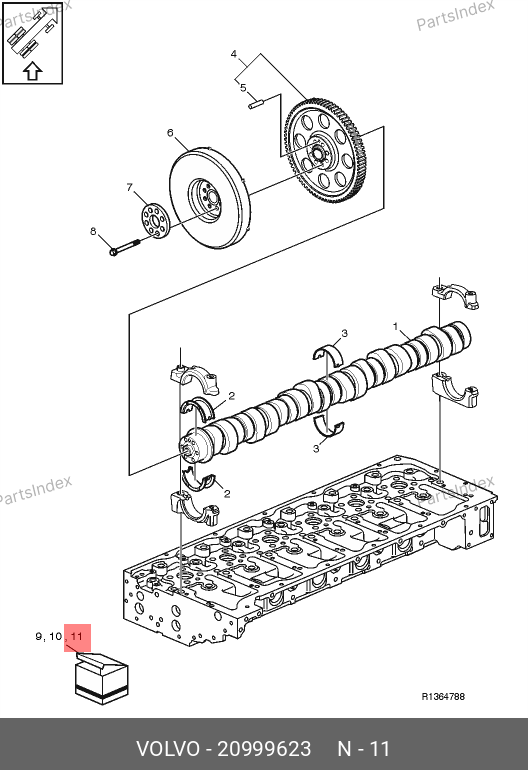 PartsIndex

PartsIndex

4

5

6

7

8

3

1

2

3

2

PartsIndex

PartsIndex

9, 10, 11

R1364788

VOLVO - 20999623 N - 11