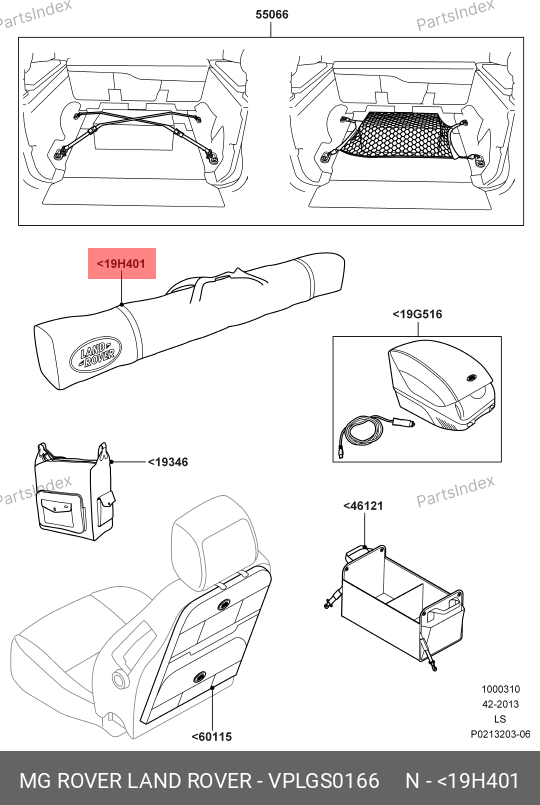 PartsIndex
PartsIndex
55066
<19H401
LAND ROVER
<19G516
<19346
PartsIndex
PartsIndex
<46121
<60115
1000310
42-2013
LS
P0213203-06
MG ROVER LAND ROVER - VPLGS0166 N - <19H401