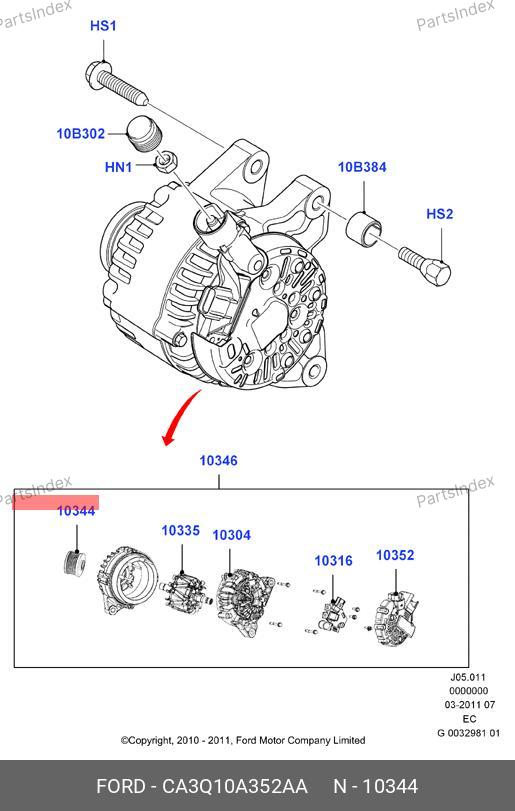 PartsIndex

PartsIndex

HS1

10B302

HN1

10B384

HS2

10346

PartsIndex

PartsIndex

10344

10335

10304

10316

10352

J05.011
0000000
03-2011 07
EC
G 0032981 01

©Copyright, 2010 - 2011, Ford Motor Company Limited

FORD - CA3Q10A352AA N - 10344