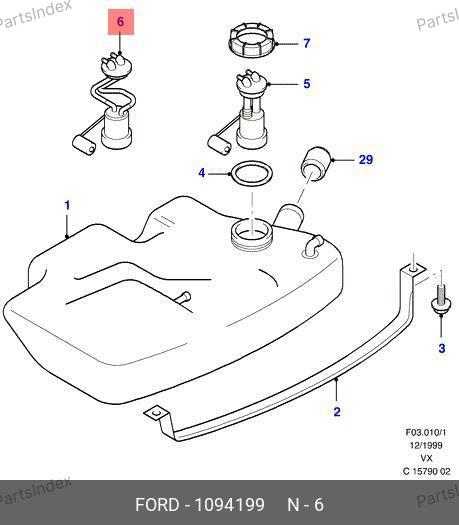 PartsIndex

PartsI

6

7

5

29

4

1

3

2

F03.010/1
12/1999
VX
C 15790 02

PartsIndex

PartsI

FORD - 1094199 N - 6