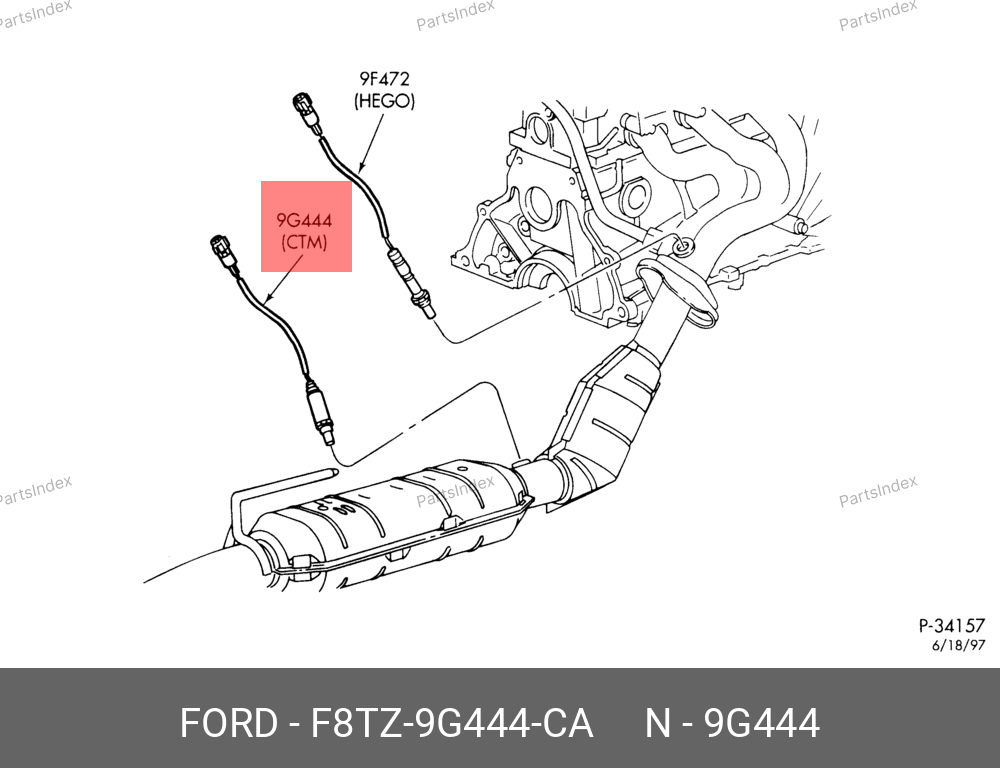 PartsIndex PartsIndex PartsIndex

9F472
(HEGO)

9G444
(CTM)

PartsIndex PartsIndex PartsIndex

P-34157
6/18/97

FORD - F8TZ-9G444-CA N - 9G444