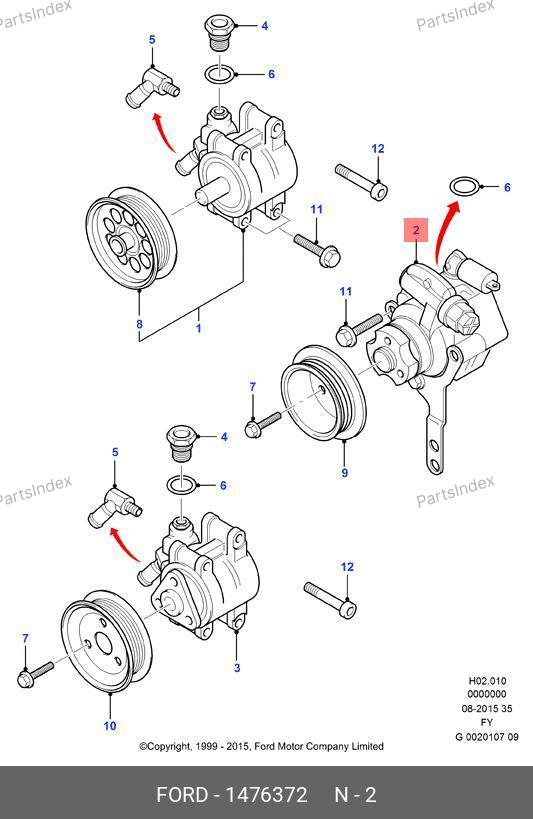 PartsIndex
PartsIndex
5
4
6
12
6
11
2
8
1
11
7
9
4
5
6
PartsIndex
PartsIndex
12
7
3
10
H02.010
0000000
08-2015 35
FY
G 0020107 09
©Copyright, 1999 - 2015, Ford Motor Company Limited
FORD - 1476372 N - 2