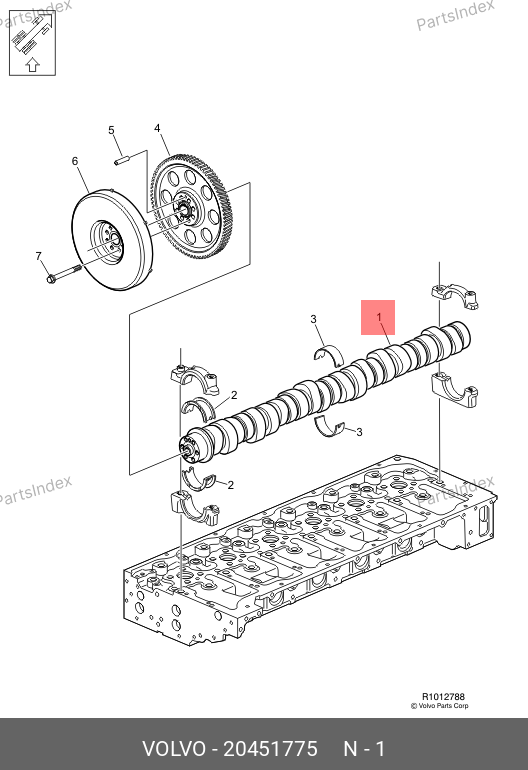 PartsIndex
PartsIndex

5
4
6
7
3
1
2
3
2

PartsIndex
PartsIndex

R1012788
© Volvo Parts Corp

VOLVO - 20451775 N - 1