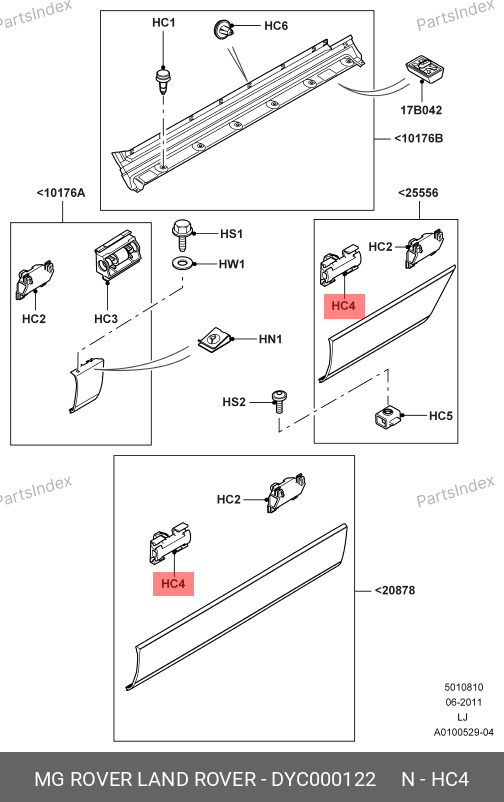 PartsIndex
PartsIndex
HC1
HC6
17B042
<10176B
<10176A
<25556
HS1
HW1
HC2
HC2
HC3
HC4
HN1
HS2
HC5
PartsIndex
PartsIndex
HC2
HC4
<20878
5010810
06-2011
LJ
A0100529-04
MG ROVER LAND ROVER - DYC000122 N - HC4