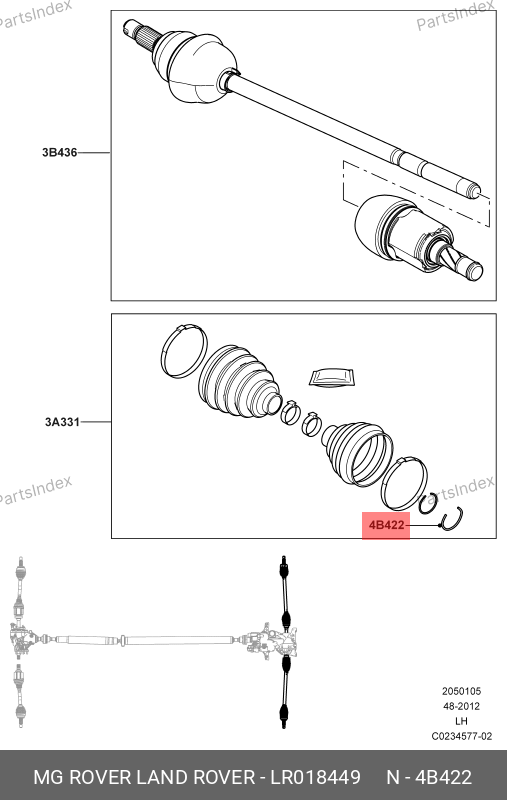 PartsIndex

PartsIndex

3B436

3A331

PartsIndex

PartsIndex

4B422

2050105
48-2012
LH
C0234577-02

MG ROVER LAND ROVER - LR018449 N - 4B422