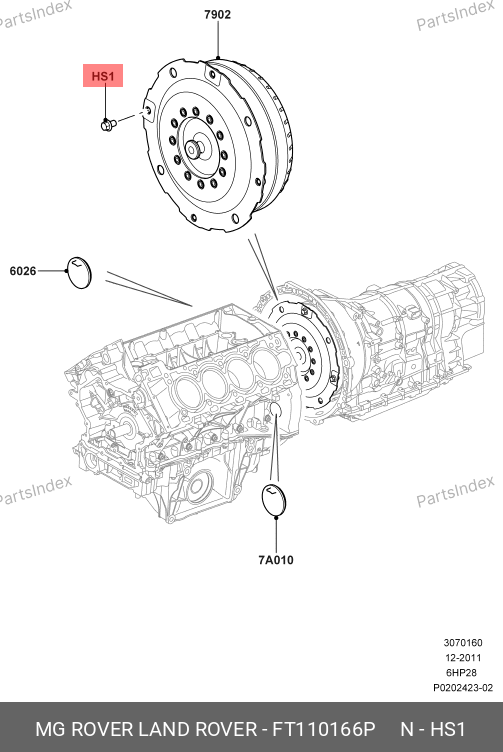 PartsIndex

PartsIndex

7902

HS1

6026

PartsIndex

PartsIndex

7A010

3070160
12-2011
6HP28
P0202423-02

MG ROVER LAND ROVER - FT110166P N - HS1