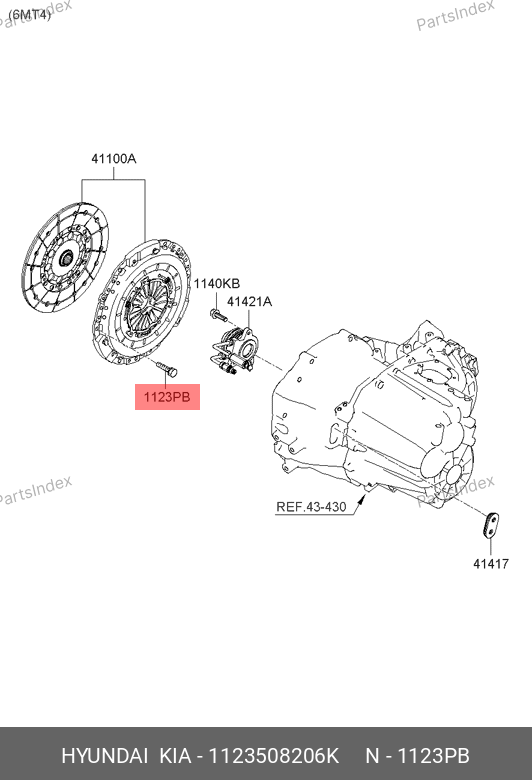 (6MT4)

PartsIndex

PartsIndex

41100A

1140KB

41421A

1123PB

PartsIndex

PartsIndex

REF.43-430

41417

HYUNDAI KIA - 1123508206K N - 1123PB