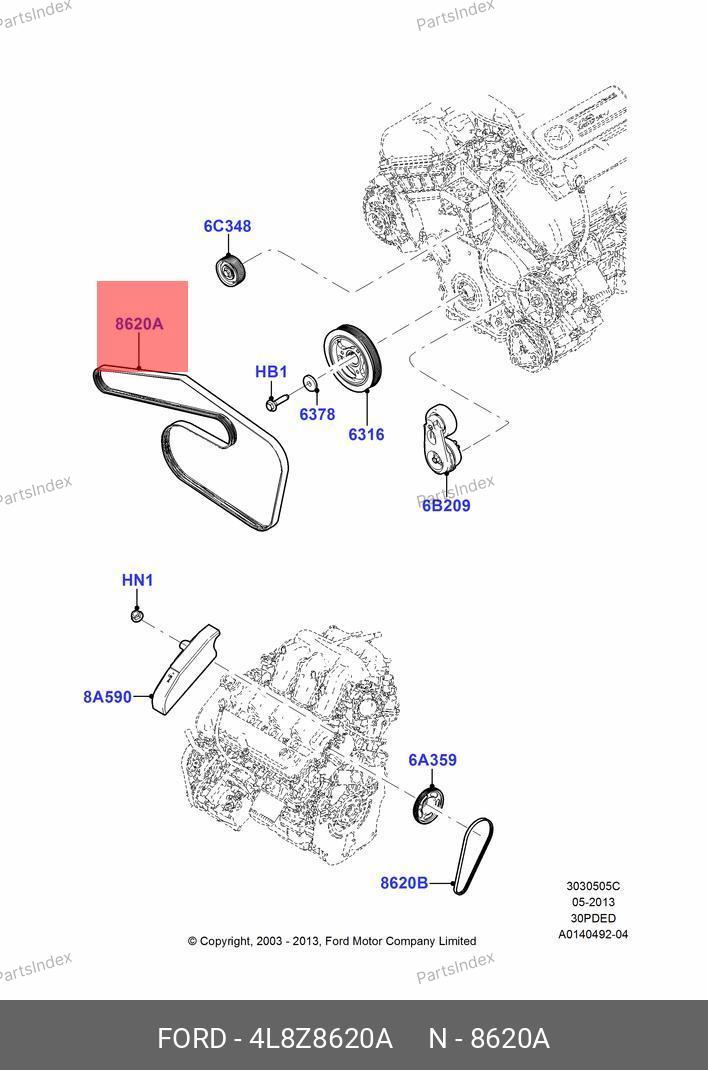 PartsIndex

PartsIndex

6C348

8620A

HB1

6378

6316

PartsIndex

PartsIndex

6B209

HN1

8A590

6A359

8620B

3030505C
05-2013
30PDED
A0140492-04

© Copyright, 2003 - 2013, Ford Motor Company Limited

PartsIndex

PartsIndex

FORD - 4L8Z8620A N - 8620A