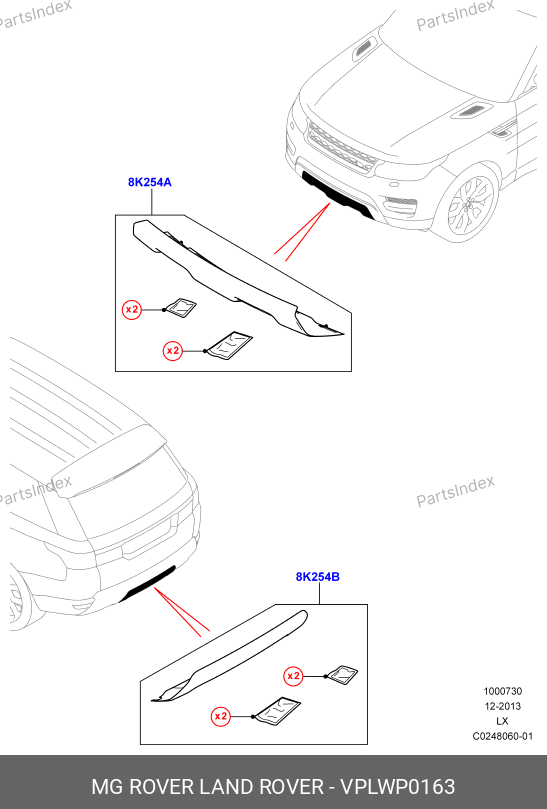 PartsIndex
PartsIndex
8K254A
x2
x2
PartsIndex
PartsIndex
8K254B
x2
x2
1000730
12-2013
LX
C0248060-01
MG ROVER LAND ROVER - VPLWP0163