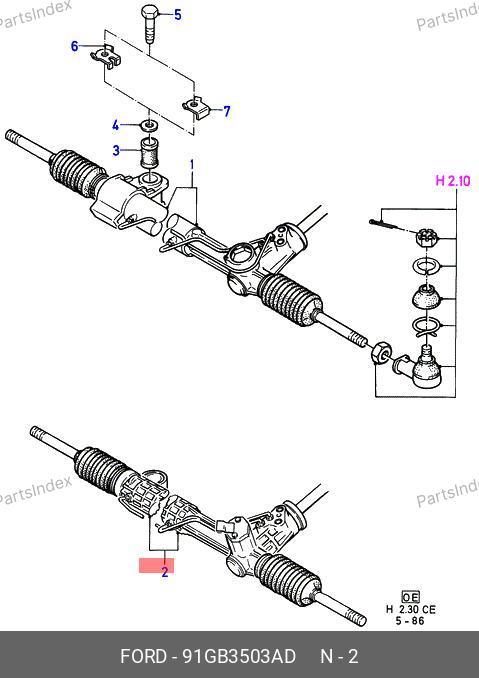 PartsIndex
PartsIndex
5
6
7
4
3
1
H 2.10
PartsIndex
PartsIndex
2
OE
H 2.30 CE
5 - 86
FORD - 91GB3503AD N - 2