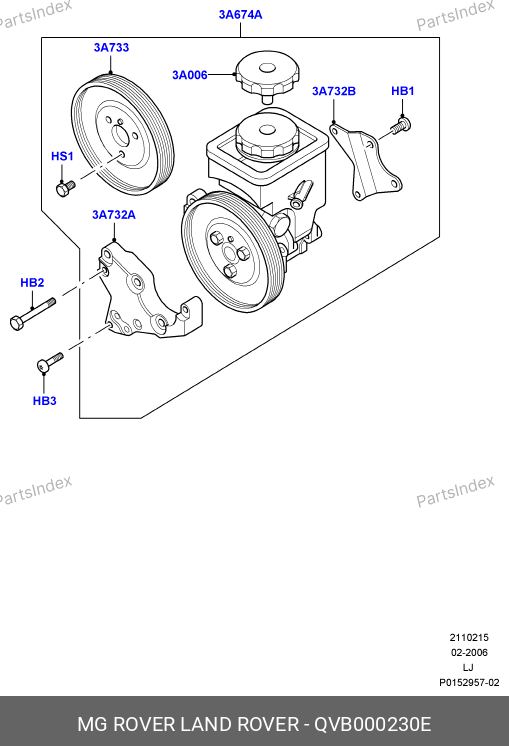 PartsIndex
PartsIndex
3A674A
3A733
3A006
3A732B
HB1
HS1
3A732A
HB2
HB3
PartsIndex
PartsIndex
2110215
02-2006
LJ
P0152957-02
MG ROVER LAND ROVER - QVB000230E