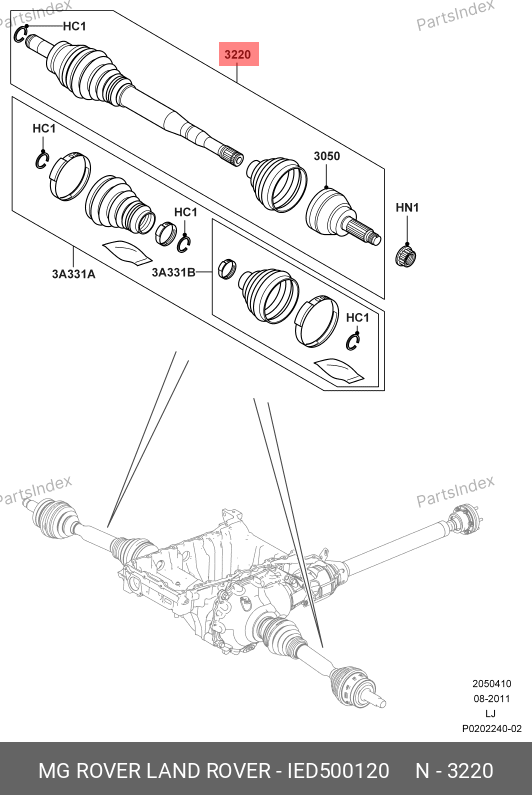 PartsIndex

HC1

3220

HC1

3050

HC1

HN1

3A331A

3A331B

HC1

PartsIndex

PartsIndex

2050410
08-2011
LJ
P0202240-02

MG ROVER LAND ROVER - IED500120 N - 3220