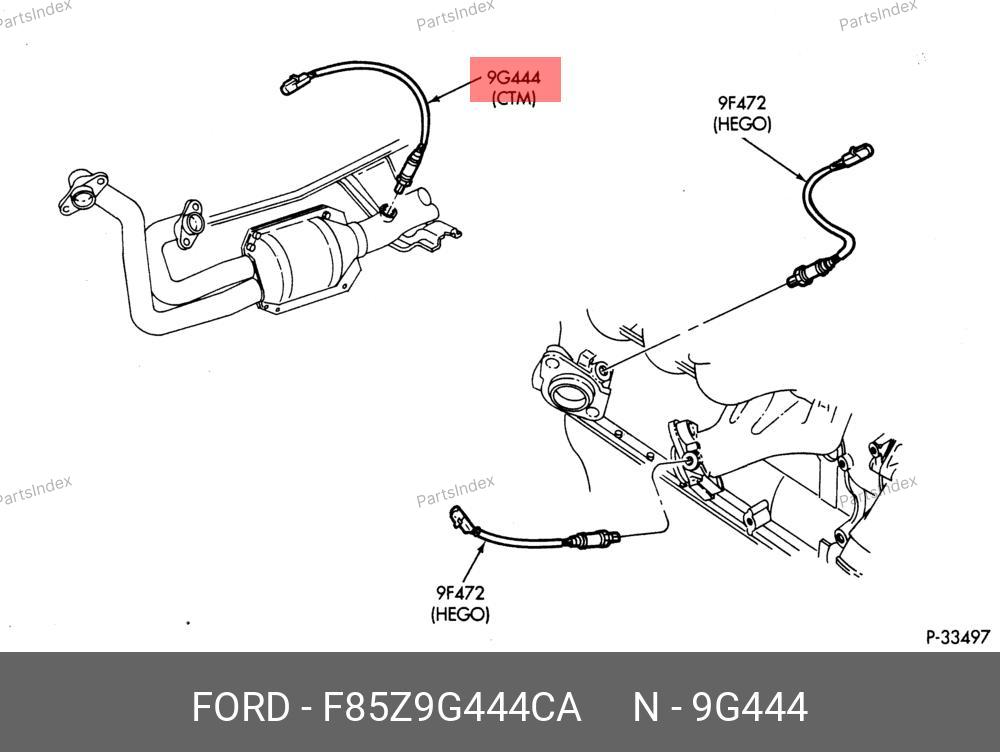 PartsIndex PartsIndex PartsIndex

9G444
(CTM)

9F472
(HEGO)

PartsIndex PartsIndex PartsIndex

9F472
(HEGO)

P-33497

FORD - F85Z9G444CA N - 9G444