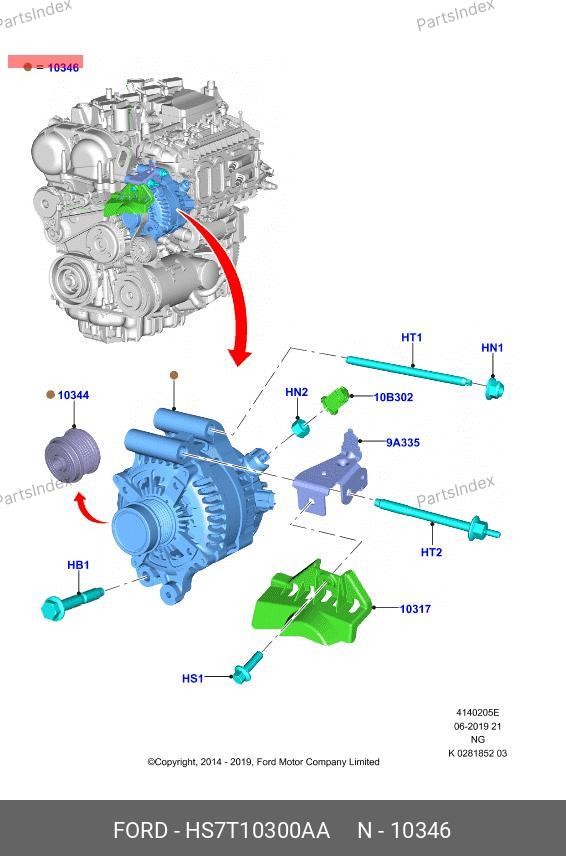 PartsIndex

PartsIndex

= 10346

HT1

HN1

HN2

10B302

10344

9A335

PartsIndex

PartsIndex

HT2

HB1

10317

HS1

4140205E
06-2019 21
NG
K 0281852 03

©Copyright, 2014 - 2019, Ford Motor Company Limited

FORD - HS7T10300AA N - 10346