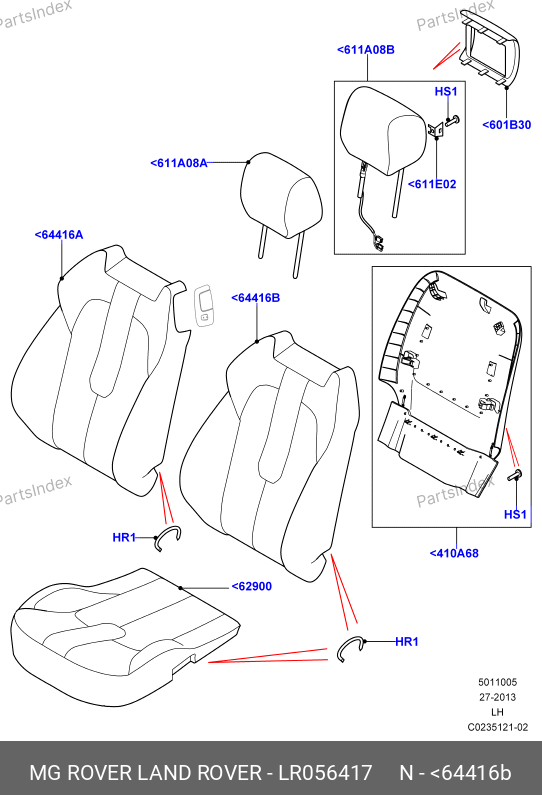 PartsIndex

PartsIndex

<611A08B

HS1

<601B30

<611A08A

<611E02

<64416A

<64416B

PartsIndex

PartsIndex

HS1

HR1

<410A68

<62900

HR1

5011005
27-2013
LH
C0235121-02

MG ROVER LAND ROVER - LR056417 N - <64416b