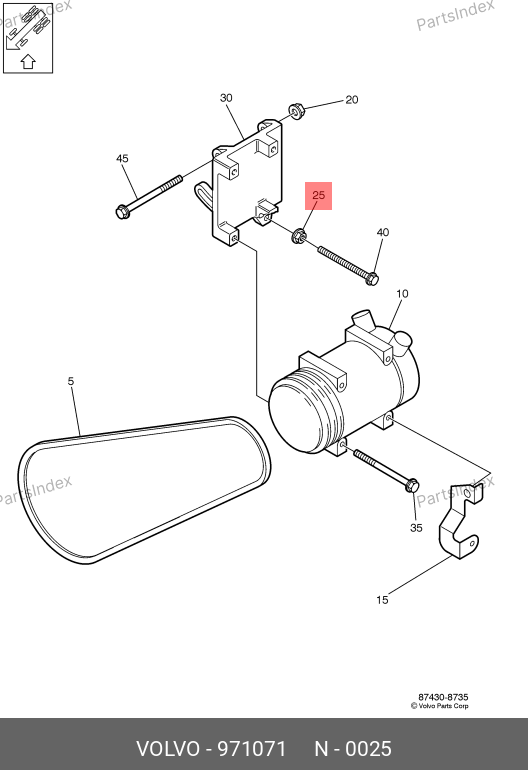 PartsIndex

PartsIndex

30

20

45

25

40

10

5

PartsIndex

PartsIndex

35

15

87430-8735
© Volvo Parts Corp

VOLVO - 971071 N - 0025