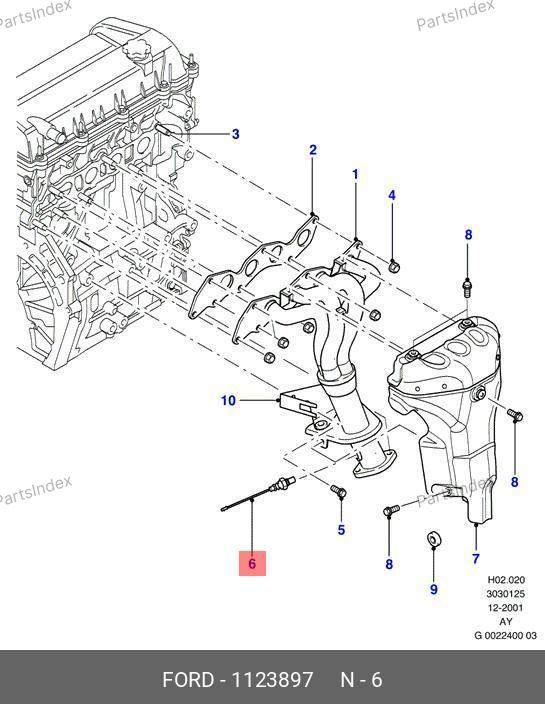 PartsIndex

PartsIndex

3

2

1

4

8

10

8

PartsIndex

PartsIndex

5

8

7

6

9

H02.020
3030125
12-2001
AY
G 0022400 03

FORD - 1123897 N - 6