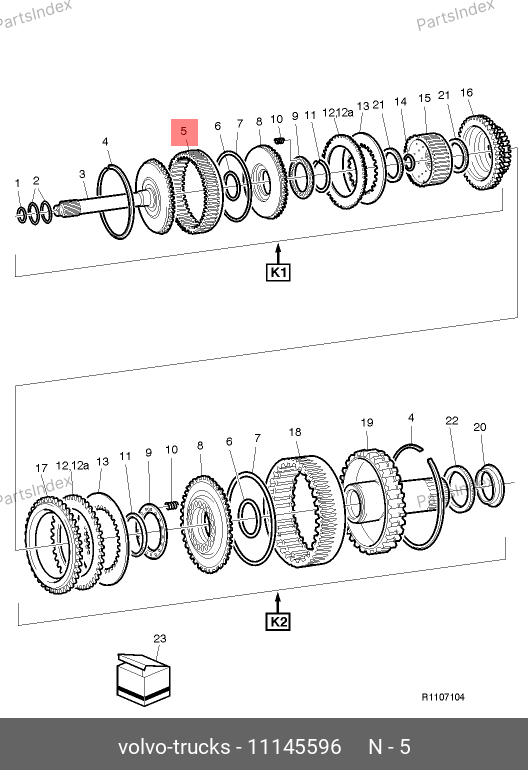 PartsIndex
PartsIndex
PartsIndex

1 2 3 4 5 6 7 8 10 9 11 12 12a 13 21 14 15 21 16

K1

17 12 12a 13 11 9 10 8 6 7 18 19 4 22 20

K2

23

R1107104

volvo-trucks - 11145596 N - 5