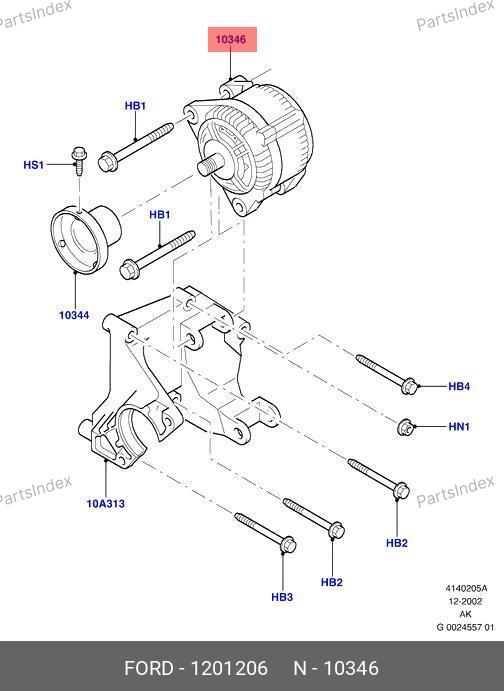 PartsIndex
PartsIndex

10346

HB1

HS1

HB1

10344

HB4

HN1

PartsIndex
PartsIndex

10A313

HB2

HB2

HB3

4140205A
12-2002
AK
G 0024557 01

FORD - 1201206 N - 10346