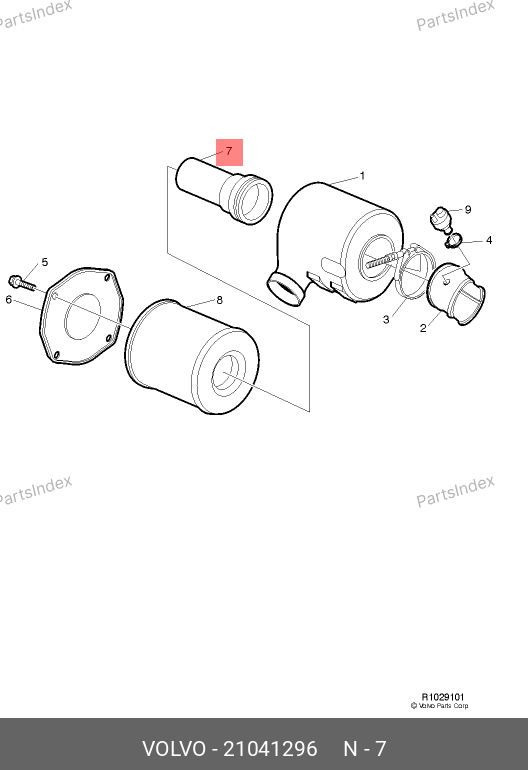 PartsIndex
PartsIndex

7
1
9
4
5
6
8
3
2

PartsIndex
PartsIndex

R1029101
© Volvo Parts Corp

VOLVO - 21041296 N - 7