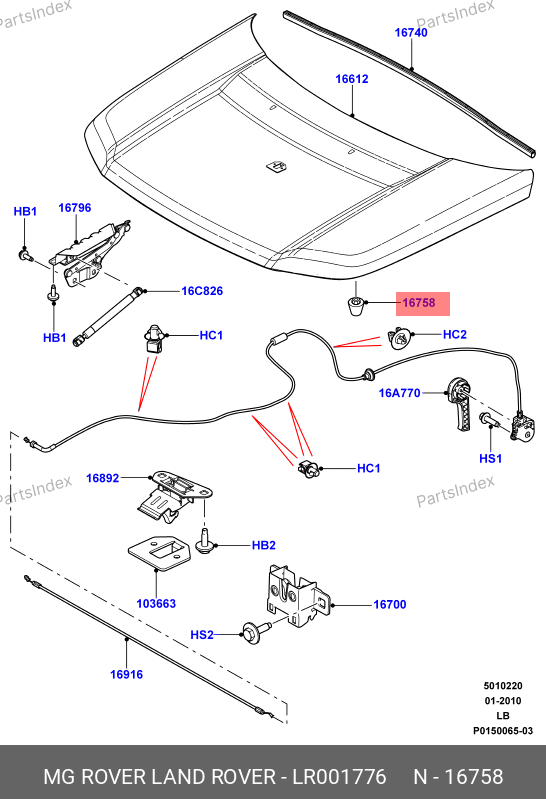 PartsIndex
PartsIndex
16740
16612
HB1
16796
16C826
16758
HB1
HC1
HC2
16A770
HS1
HC1
16892
PartsIndex
PartsIndex
HB2
103663
16700
HS2
16916
5010220
01-2010
LB
P0150065-03
MG ROVER LAND ROVER - LR001776 N - 16758