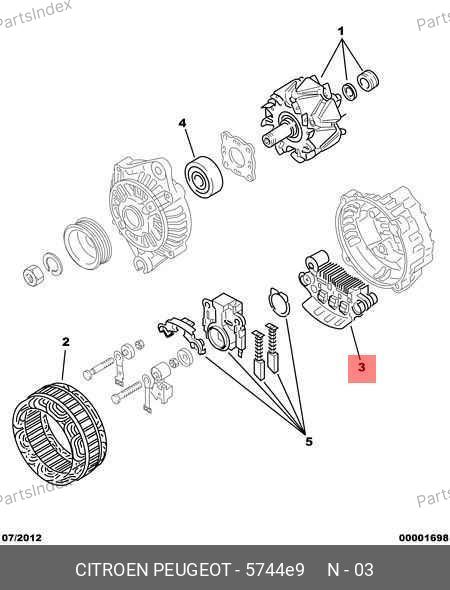 PartsIndex
Parts

1

4

3

2

5

PartsIndex
Parts

07/2012
00001698

CITROEN PEUGEOT - 5744e9 N - 03