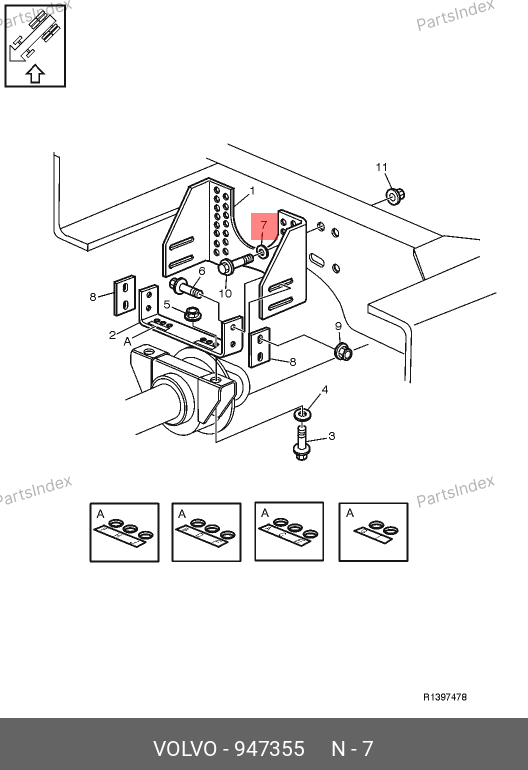 PartsIndex

PartsIndex

11

1

7

6

10

8

5

2

A

9

8

4

3

PartsIndex

PartsIndex

A

A

A

A

R1397478

VOLVO - 947355 N - 7