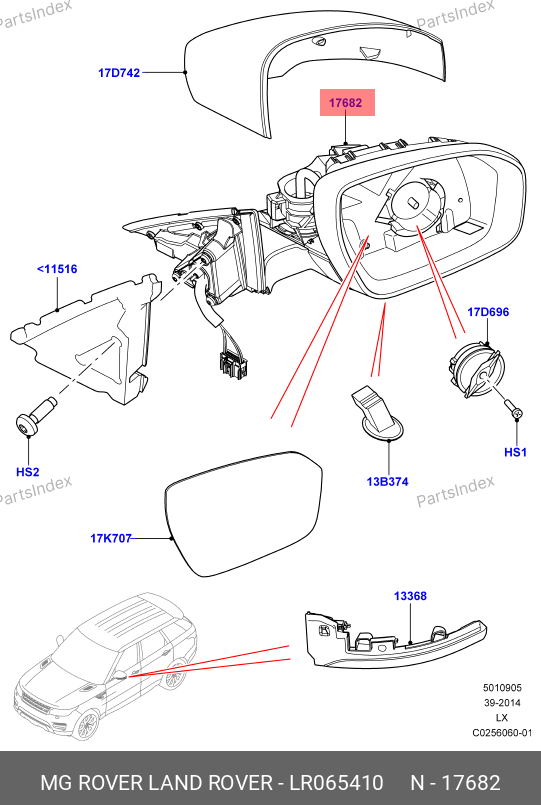 PartsIndex

PartsIndex

17D742

17682

<11516

17D696

HS2

HS1

13B374

PartsIndex

PartsIndex

17K707

13368

5010905
39-2014
LX
C0256060-01

MG ROVER LAND ROVER - LR065410 N - 17682