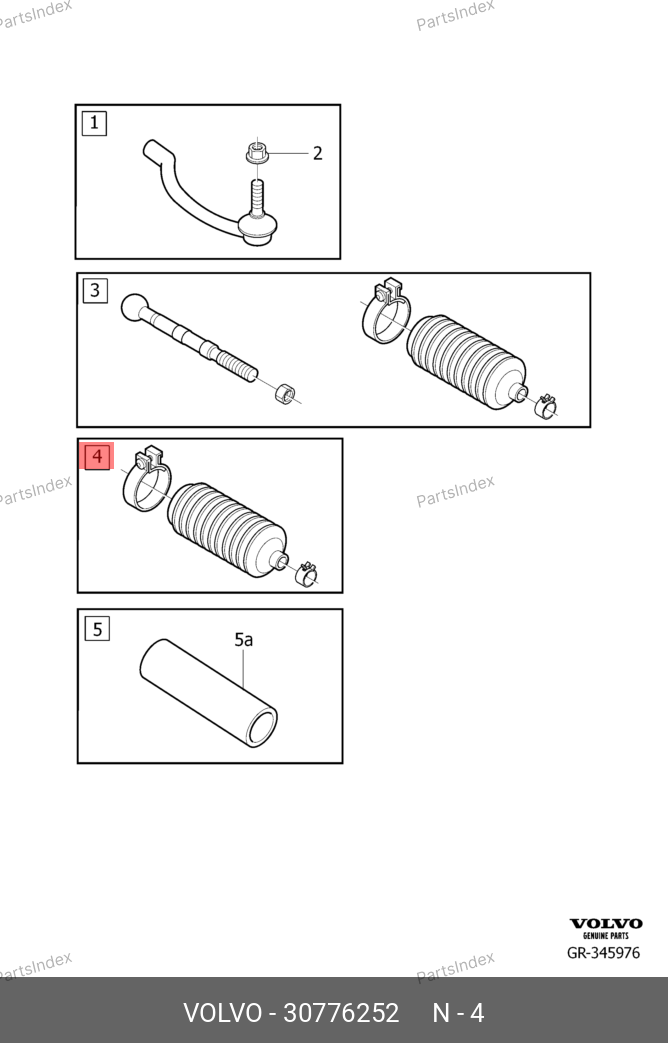 PartsIndex PartsIndex

1
2

3

4

PartsIndex PartsIndex

5
5a

VOLVO
GENUINE PARTS
GR-345976

PartsIndex PartsIndex

VOLVO - 30776252 N - 4