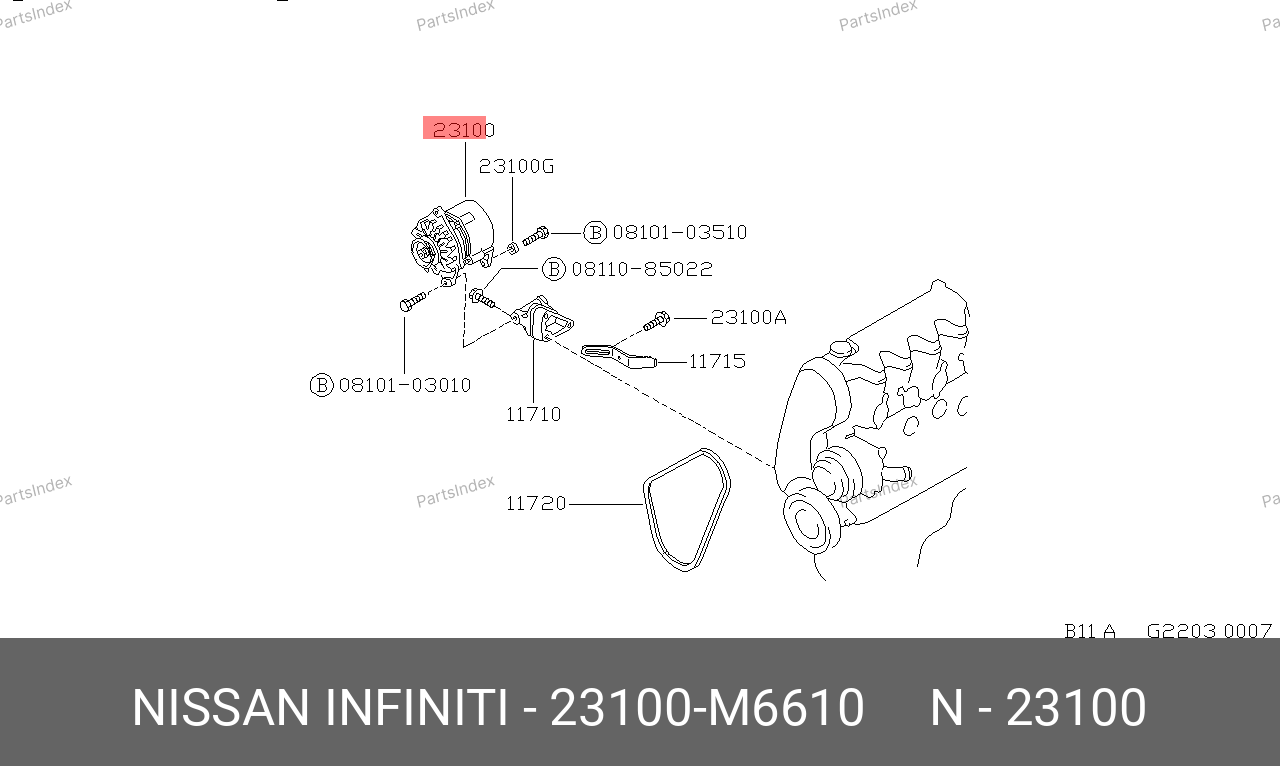 PartsIndex PartsIndex PartsIndex

23100
23100G
B 08101-03510
B 08110-85022
23100A
11715
B 08101-03010
11710
11720

PartsIndex PartsIndex PartsIndex

B11 A G2203 0007

NISSAN INFINITI - 23100-M6610 N - 23100